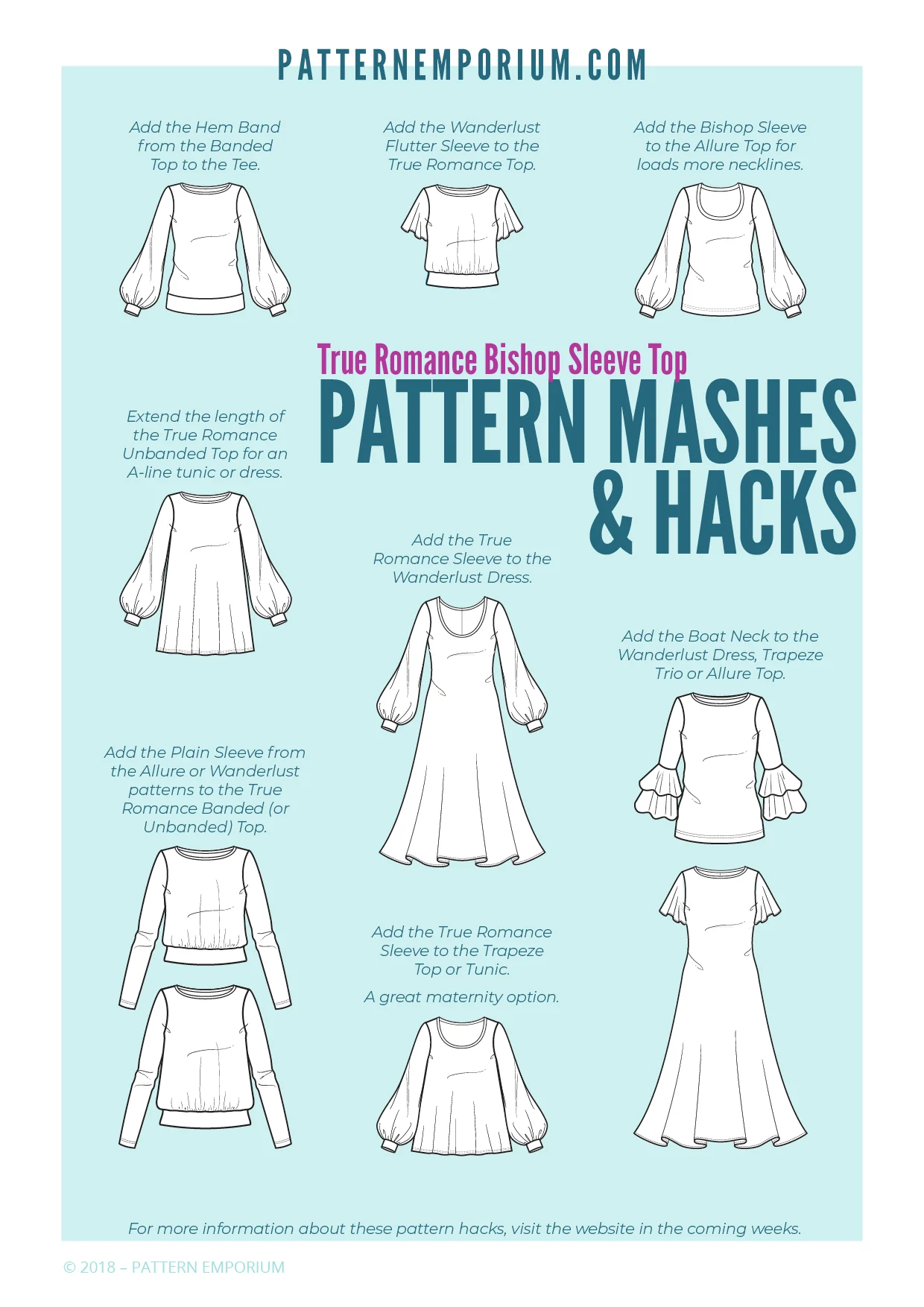 PATTERNEMPORIUM.COM

Add the Hem Band from the Banded Top to the Tee.

Add the Wanderlust Flutter Sleeve to the True Romance Top.

Add the Bishop Sleeve to the Allure Top for loads more necklines.

True Romance Bishop Sleeve Top

PATTERN MASHES & HACKS

Extend the length of the True Romance Unbanded Top for an A-line tunic or dress.

Add the True Romance Sleeve to the Wanderlust Dress.

Add the Boat Neck to the Wanderlust Dress, Trapeze Trio or Allure Top.

Add the Plain Sleeve from the Allure or Wanderlust patterns to the True Romance Banded (or Unbanded) Top.

Add the True Romance Sleeve to the Trapeze Top or Tunic.

A great maternity option.

For more information about these pattern hacks, visit the website in the coming weeks.

© 2018 – PATTERN EMPORIUM