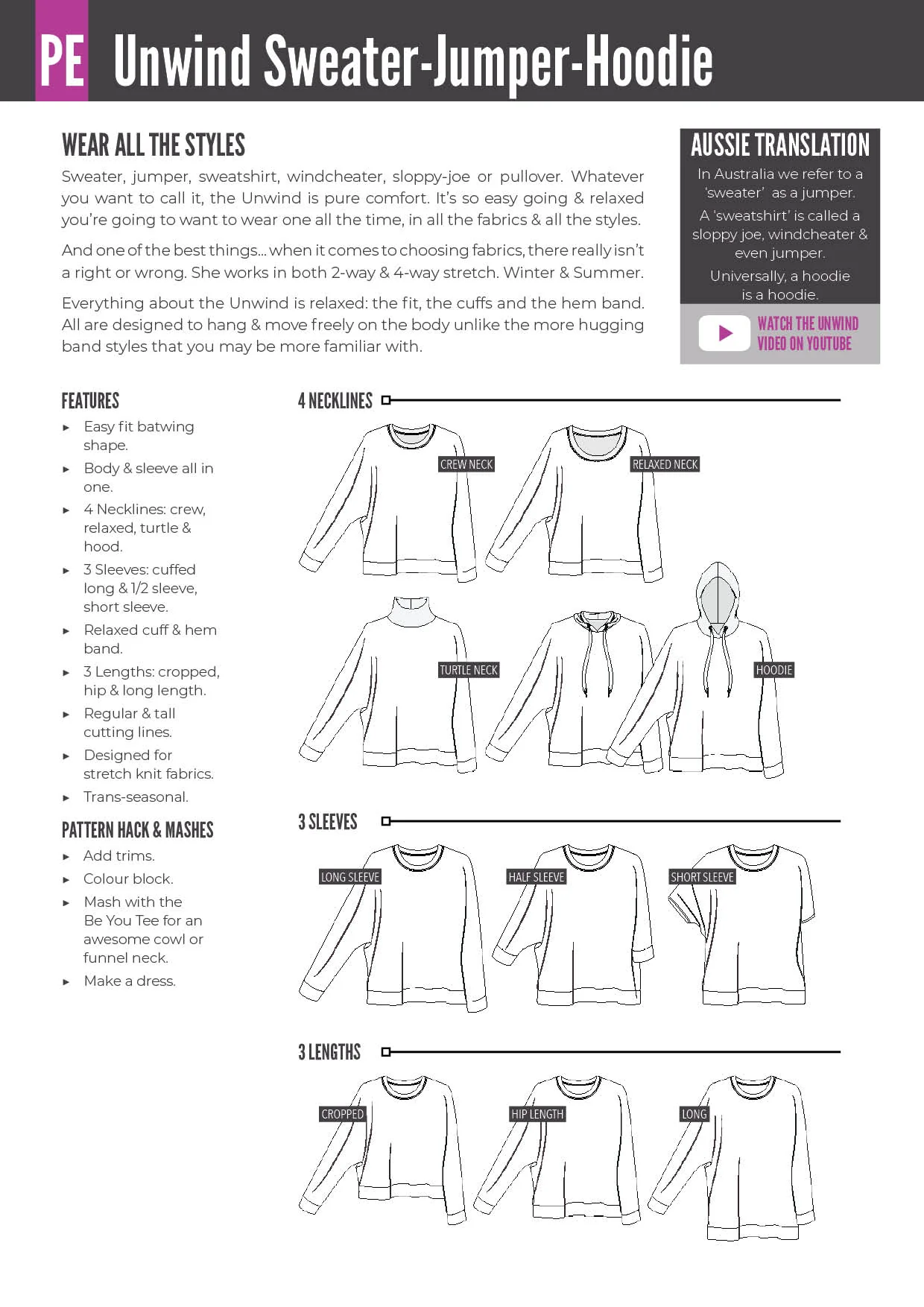 PE Unwind Sweater-Jumper-Hoodie

WEAR ALL THE STYLES

Sweater, jumper, sweatshirt, windcheater, sloppy-joe or pullover. Whatever you want to call it, the Unwind is pure comfort. It's so easy going & relaxed you're going to want to wear one all the time, in all the fabrics & all the styles.

And one of the best things... when it comes to choosing fabrics, there really isn't a right or wrong. She works in both 2-way & 4-way stretch. Winter & Summer.

Everything about the Unwind is relaxed: the fit, the cuffs and the hem band. All are designed to hang & move freely on the body unlike the more hugging band styles that you may be more familiar with.

AUSSIE TRANSLATION

In Australia we refer to a 'sweater' as a jumper.

A 'sweatshirt' is called a sloppy joe, windcheater & even jumper.

Universally, a hoodie is a hoodie.

WATCH THE UNWIND VIDEO ON YOUTUBE

FEATURES

▸ Easy fit batwing shape.
▸ Body & sleeve all in one.
▸ 4 Necklines: crew, relaxed, turtle & hood.
▸ 3 Sleeves: cuffed long & 1/2 sleeve, short sleeve.
▸ Relaxed cuff & hem band.
▸ 3 Lengths: cropped, hip & long length.
▸ Regular & tall cutting lines.
▸ Designed for stretch knit fabrics.
▸ Trans-seasonal.

PATTERN HACK & MASHES

▸ Add trims.
▸ Colour block.
▸ Mash with the Be You Tee for an awesome cowl or funnel neck.
▸ Make a dress.

4 NECKLINES

CREW NECK
RELAXED NECK
TURTLE NECK
HOODIE

3 SLEEVES

LONG SLEEVE
HALF SLEEVE
SHORT SLEEVE

3 LENGTHS

CROPPED
HIP LENGTH
LONG